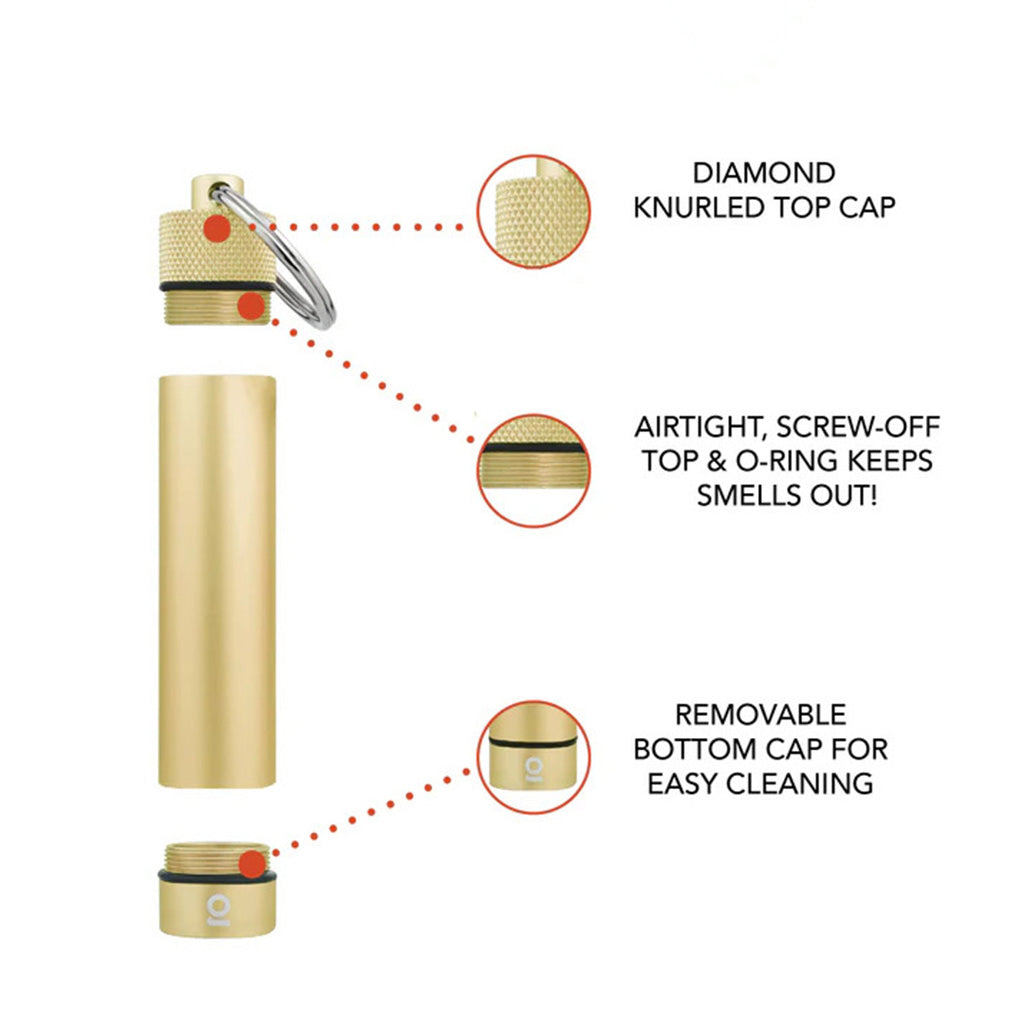 DIAMOND KNURLED TOP CAP

AIRTIGHT, SCREW-OFF TOP & O-RING KEEPS SMELLS OUT!

REMOVABLE BOTTOM CAP FOR EASY CLEANING